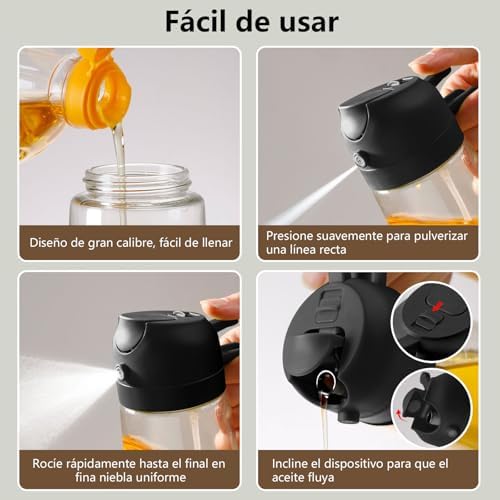 Fácil de usar

Diseño de gran calibre, fácil de llenar

Presione suavemente para pulverizar una línea recta

Rocíe rápidamente hasta el final en fina niebla uniforme

Incline el dispositivo para que el aceite fluya